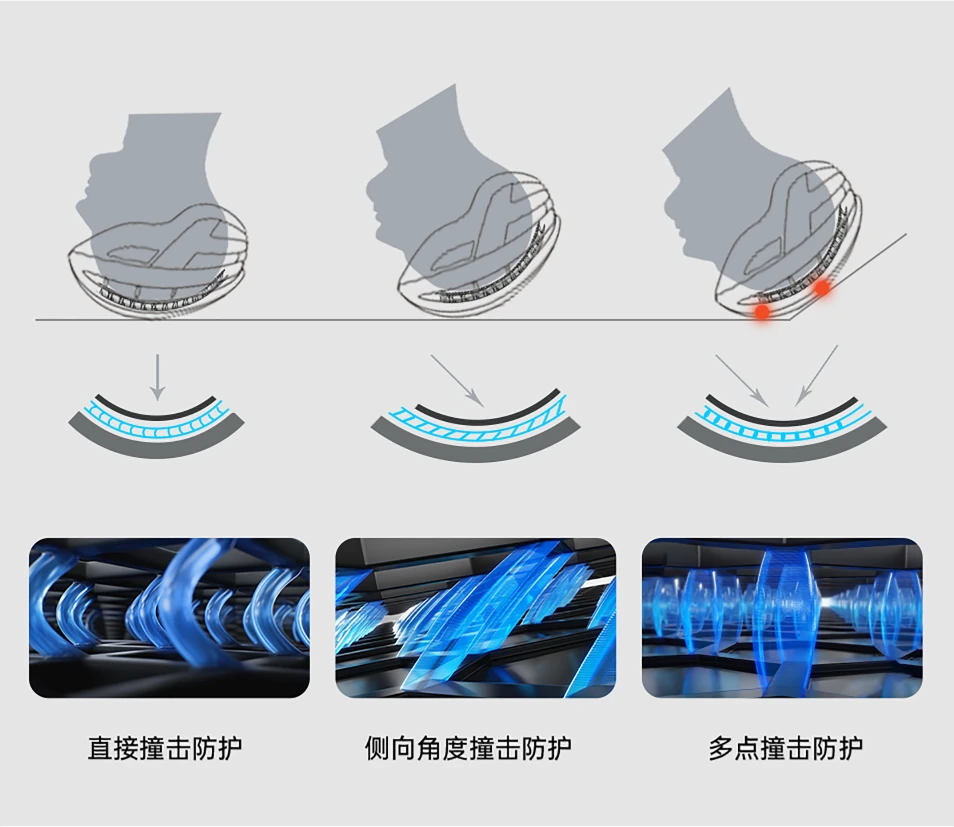 直接撞击防护

侧向角度撞击防护

多点撞击防护